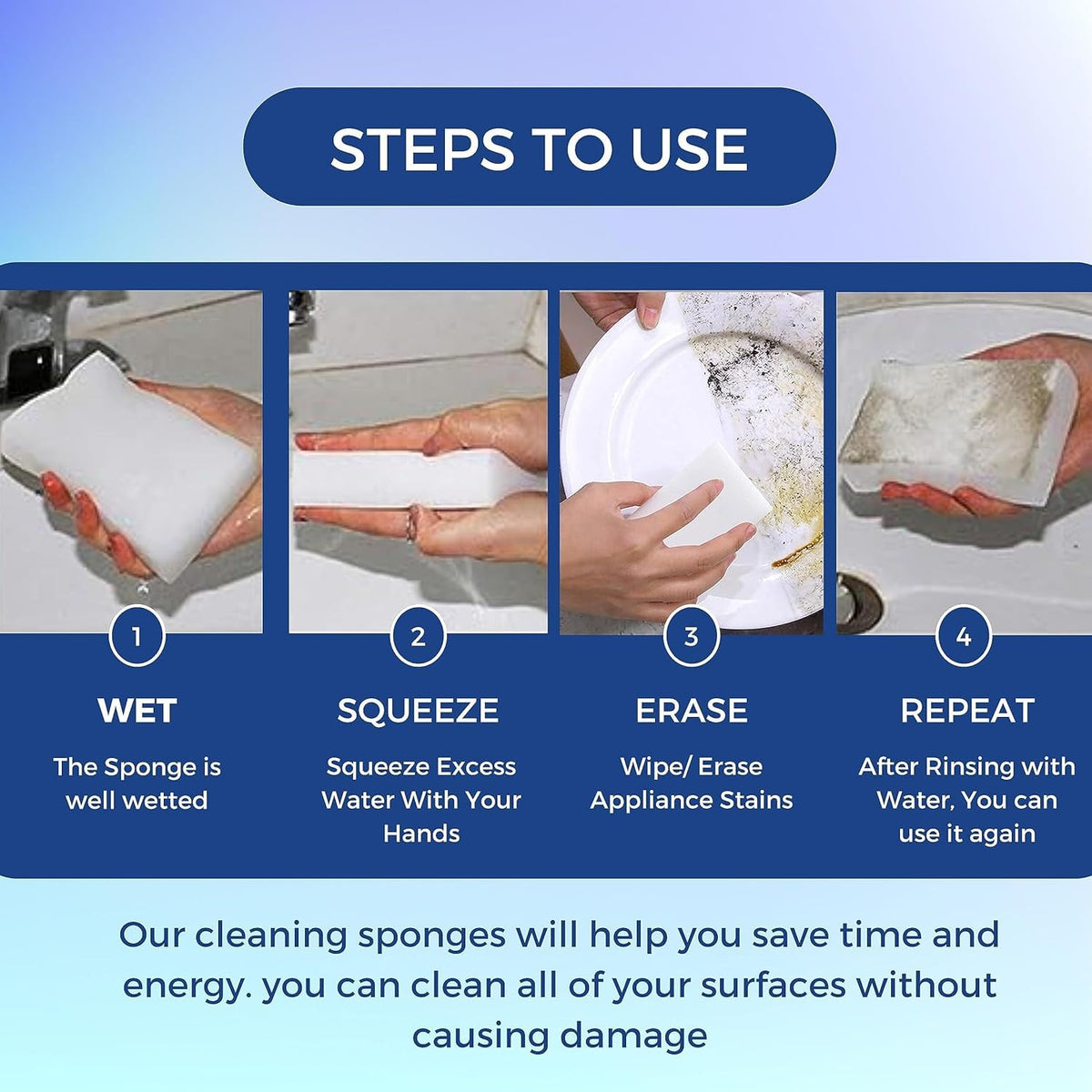 STEPS TO USE

1

WET

The Sponge is well wetted

2

SQUEEZE

Squeeze Excess Water With Your Hands

3

ERASE

Wipe/ Erase Appliance Stains

4

REPEAT

After Rinsing with Water, You can use it again

Our cleaning sponges will help you save time and energy. you can clean all of your surfaces without causing damage