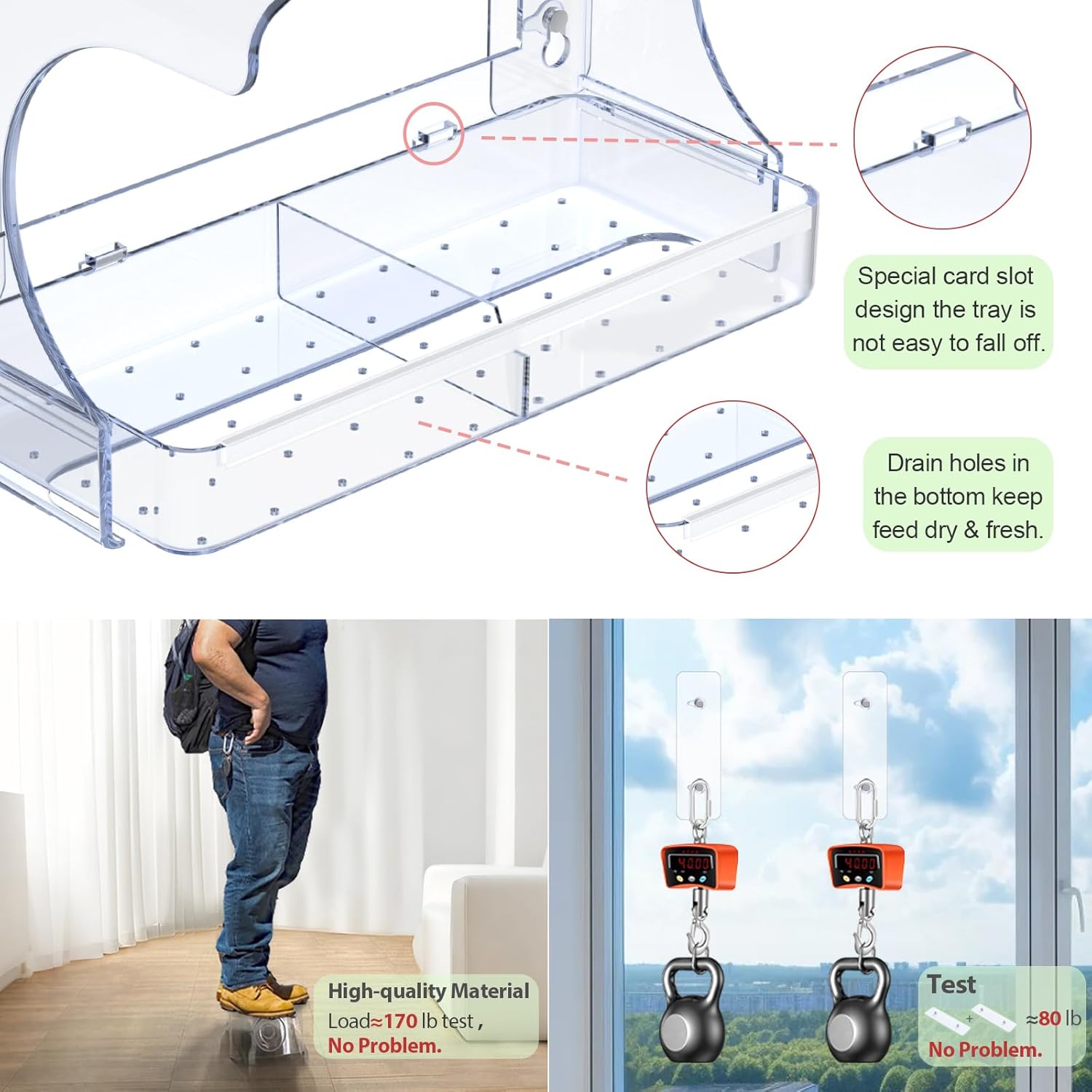 Special card slot design the tray is not easy to fall off.

Drain holes in the bottom keep feed dry & fresh.

High-quality Material
Load≈170 lb test ,
No Problem.

40.00

40.00

Test
+
≈80 lb
No Problem.