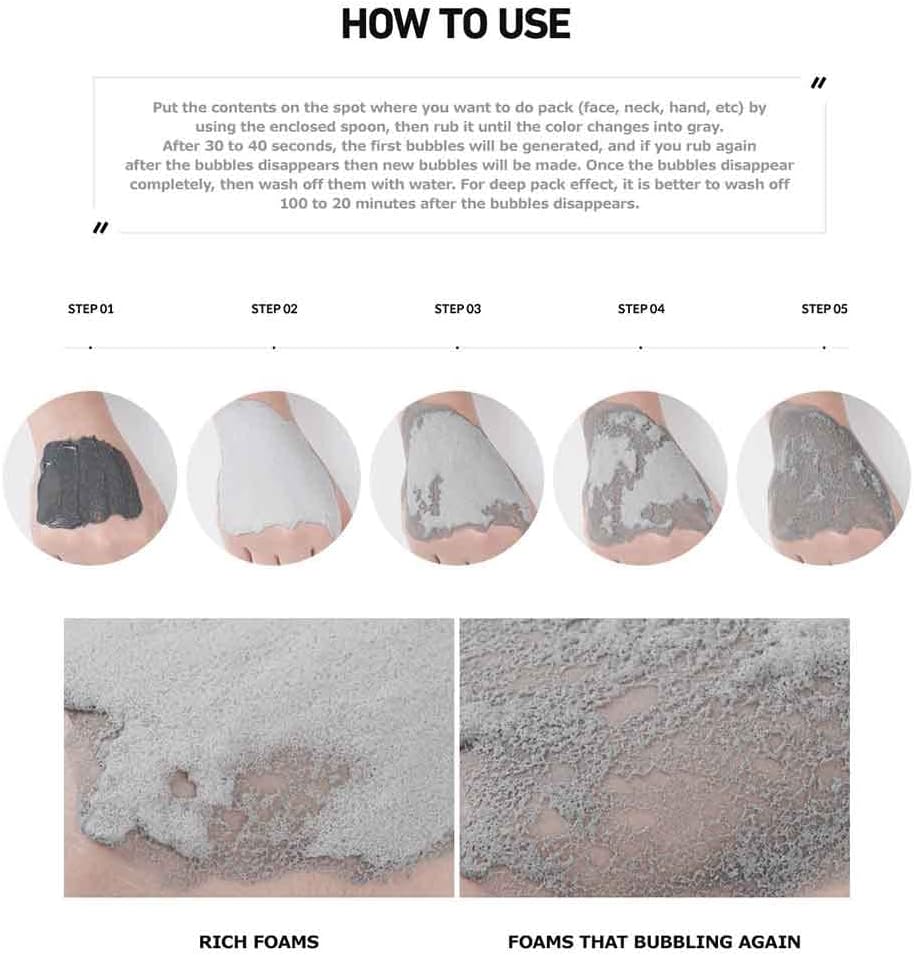 HOW TO USE

"

Put the contents on the spot where you want to do pack (face, neck, hand, etc) by using the enclosed spoon, then rub it until the color changes into gray.
After 30 to 40 seconds, the first bubbles will be generated, and if you rub again after the bubbles disappears then new bubbles will be made. Once the bubbles disappear completely, then wash off them with water. For deep pack effect, it is better to wash off 100 to 20 minutes after the bubbles disappears.

"

STEP 01

STEP 02

STEP 03

STEP 04

STEP 05

RICH FOAMS

FOAMS THAT BUBBLING AGAIN