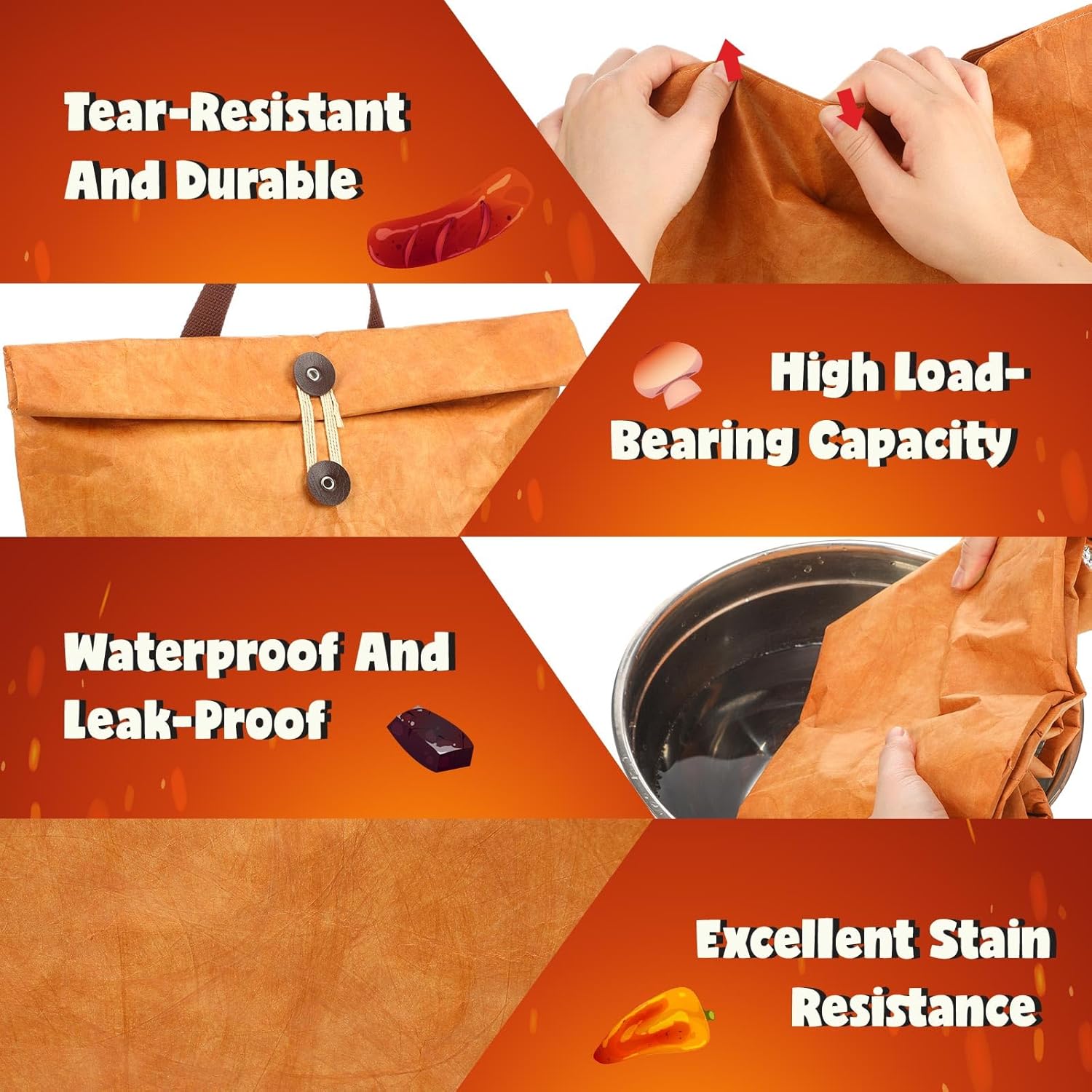 Tear-Resistant And Durable

High Load-Bearing Capacity

Waterproof And Leak-Proof

Excellent Stain Resistance