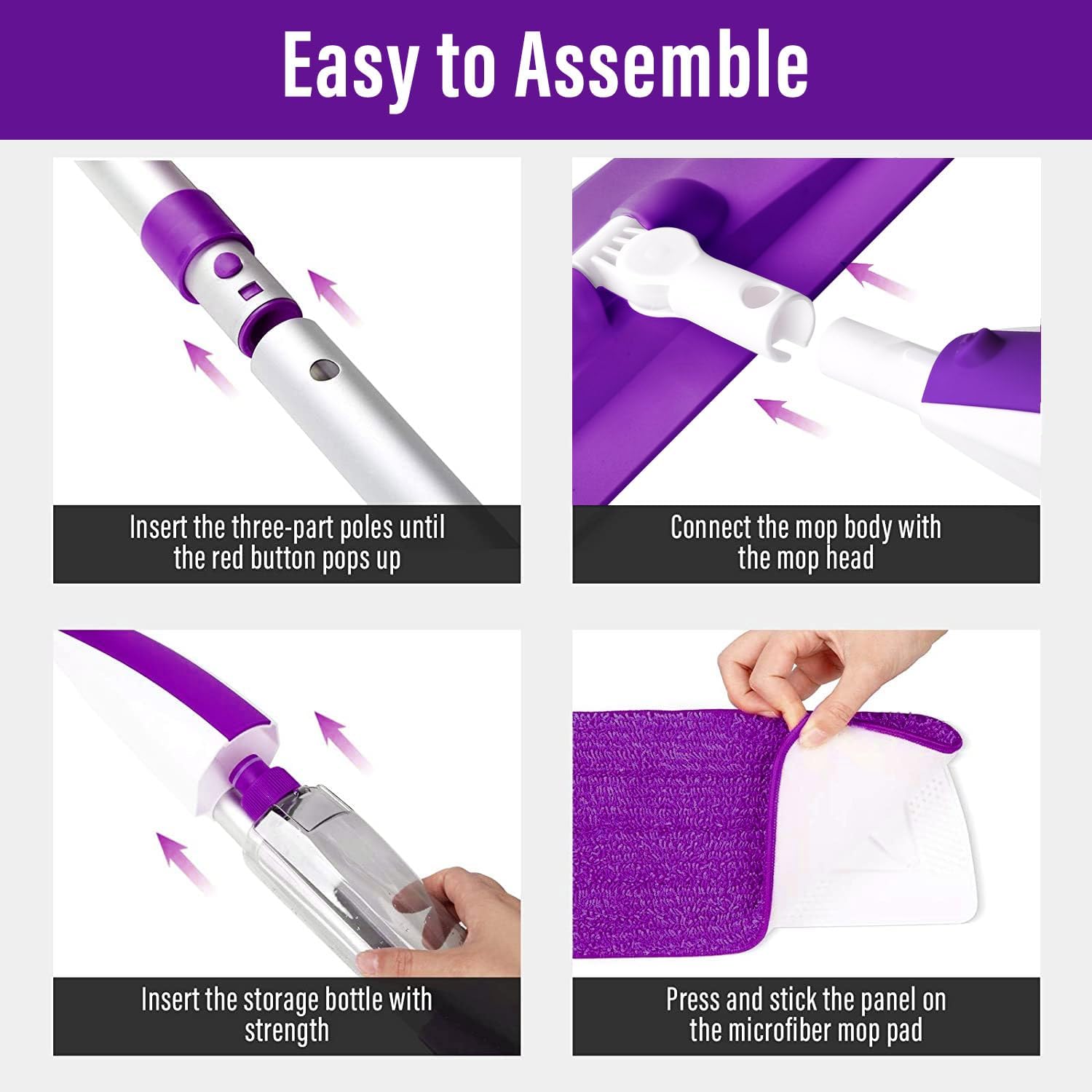 Easy to Assemble

Insert the three-part poles until the red button pops up

Connect the mop body with the mop head

Insert the storage bottle with strength

Press and stick the panel on the microfiber mop pad