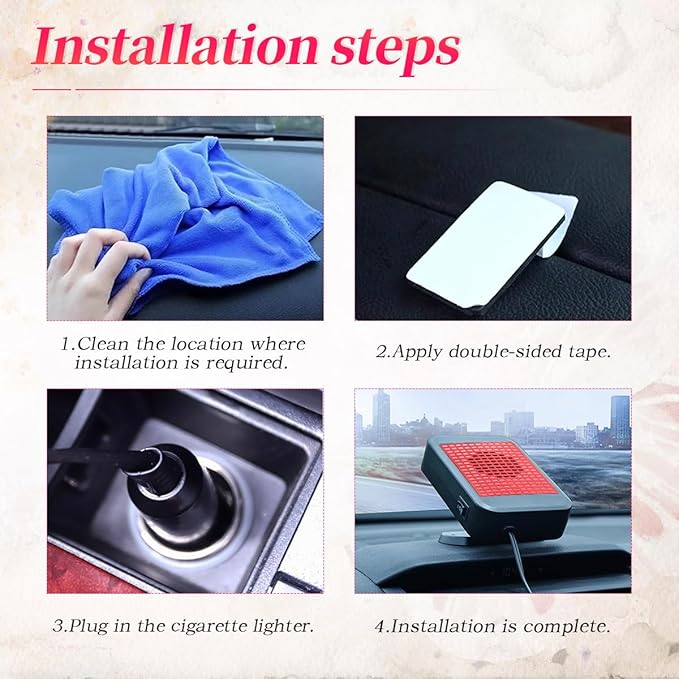 Installation steps

1.Clean the location where installation is required.

2.Apply double-sided tape.

3.Plug in the cigarette lighter.

4.Installation is complete.