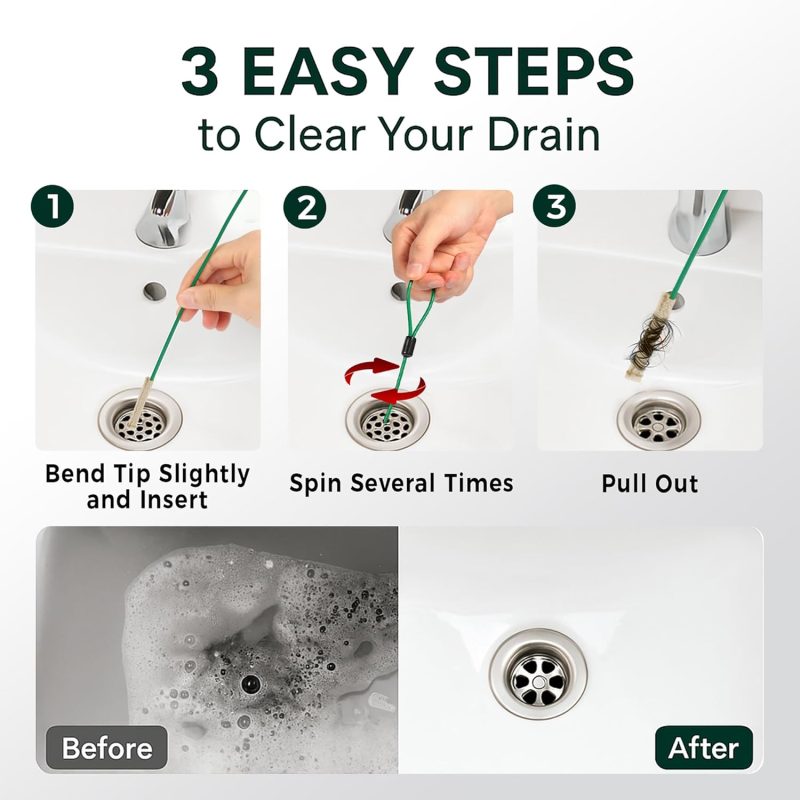 3 EASY STEPS
to Clear Your Drain

1

Bend Tip Slightly and Insert

2

Spin Several Times

3

Pull Out

Before

After