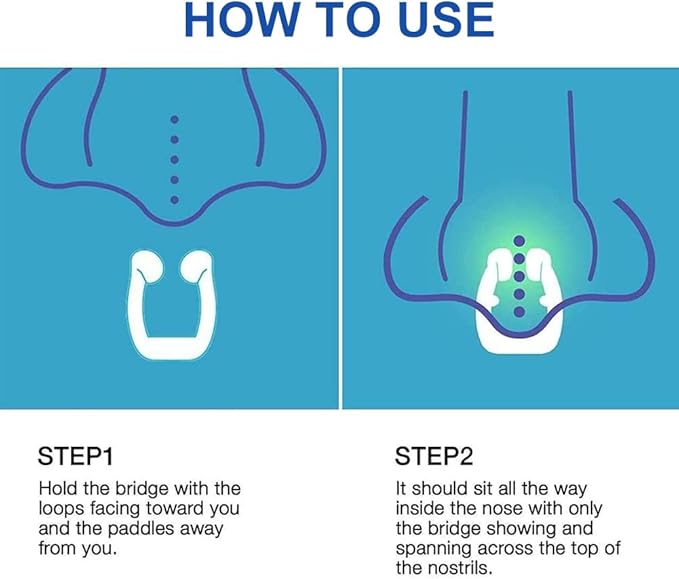 HOW TO USE

STEP1

Hold the bridge with the loops facing toward you and the paddles away from you.

STEP2

It should sit all the way inside the nose with only the bridge showing and spanning across the top of the nostrils.