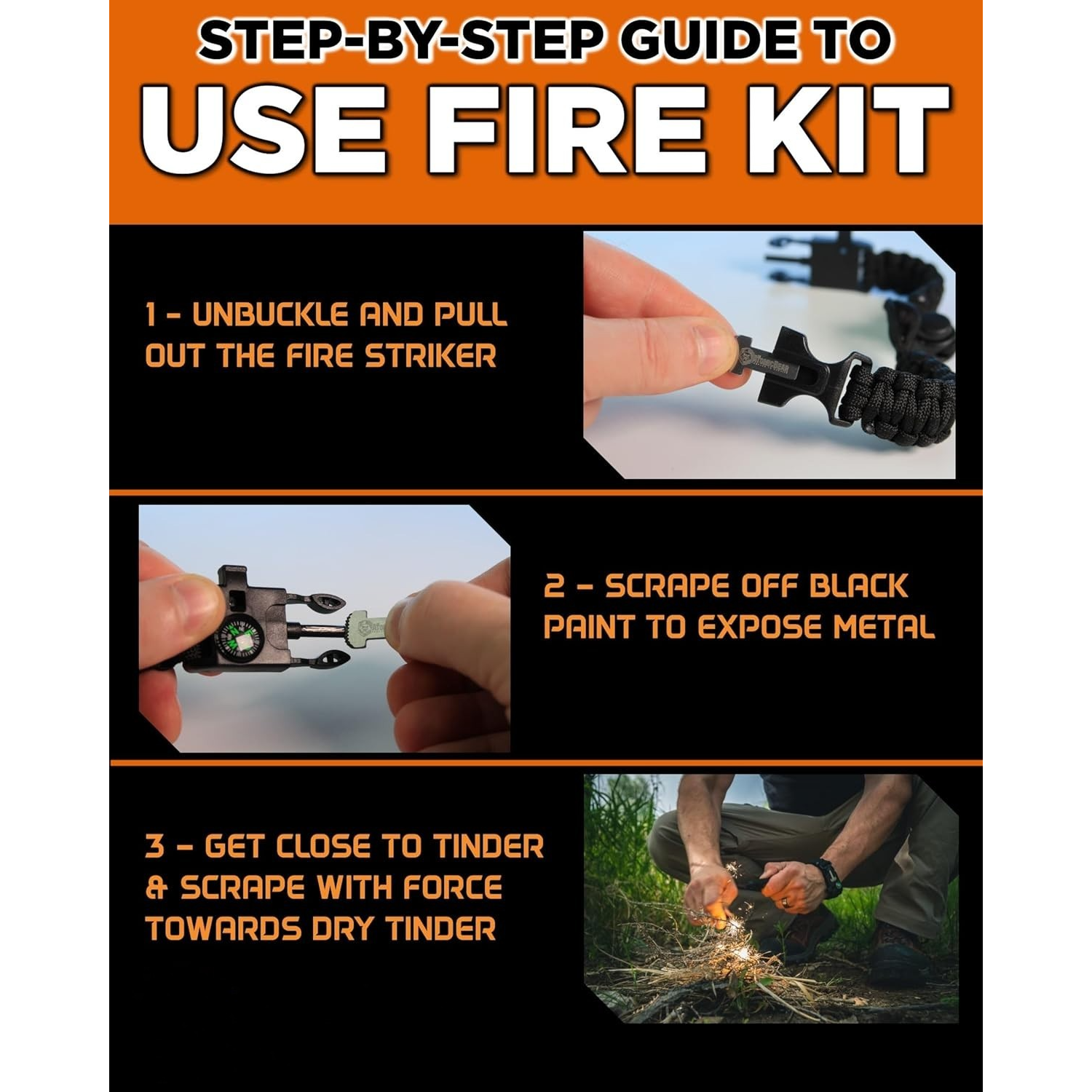 STEP-BY-STEP GUIDE TO

USE FIRE KIT

1 - UNBUCKLE AND PULL OUT THE FIRE STRIKER

2 - SCRAPE OFF BLACK PAINT TO EXPOSE METAL

3 - GET CLOSE TO TINDER & SCRAPE WITH FORCE TOWARDS DRY TINDER